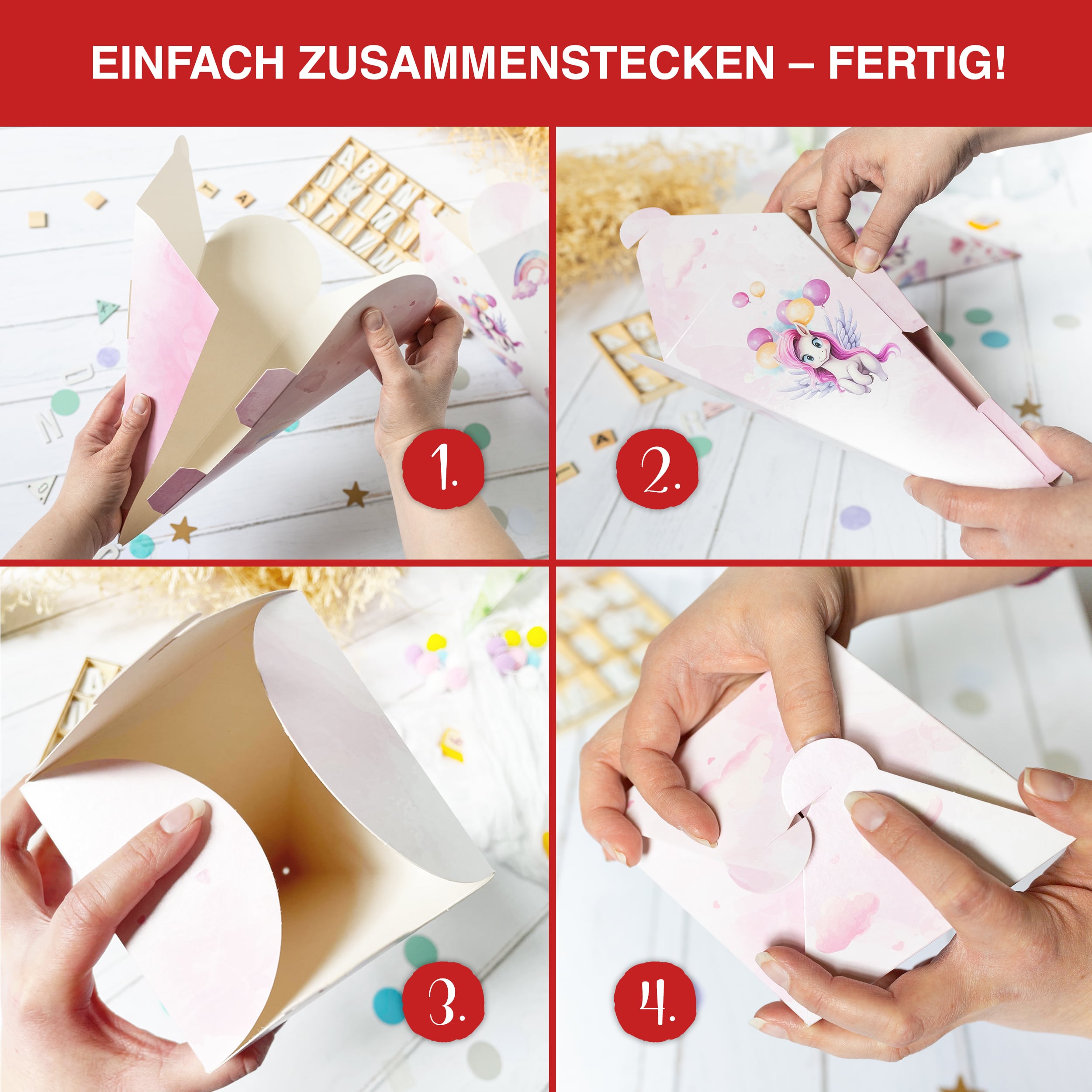 EINFACH ZUSAMMENSTECKEN – FERTIG!

1.

2.

3.

4.